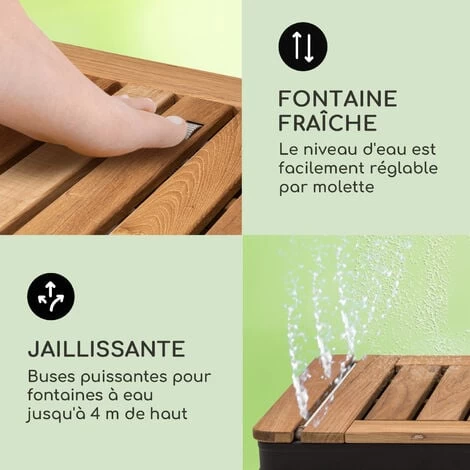 FONTAINE FRAÎCHE

Le niveau d'eau est facilement réglable par molette

JAILLISSANTE

Buses puissantes pour fontaines à eau jusqu'à 4 m de haut