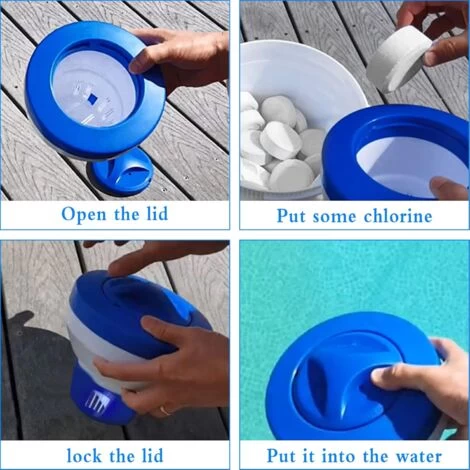 Open the lid

Put some chlorine

lock the lid

Put it into the water